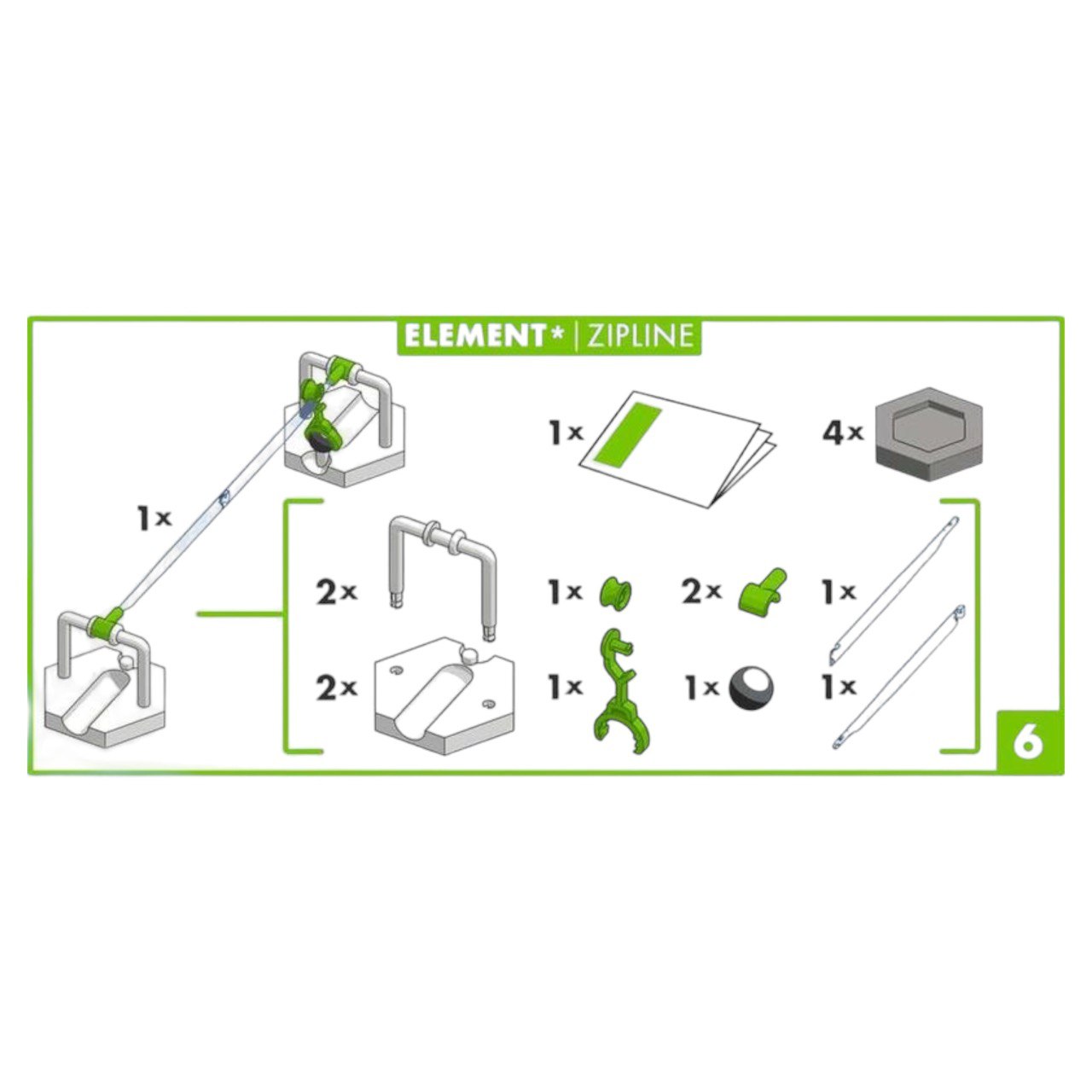 ELEMENT* | ZIPLINE

1x

1x

4x

2x

1x

2x

1x

2x

1x

1x

1x

6